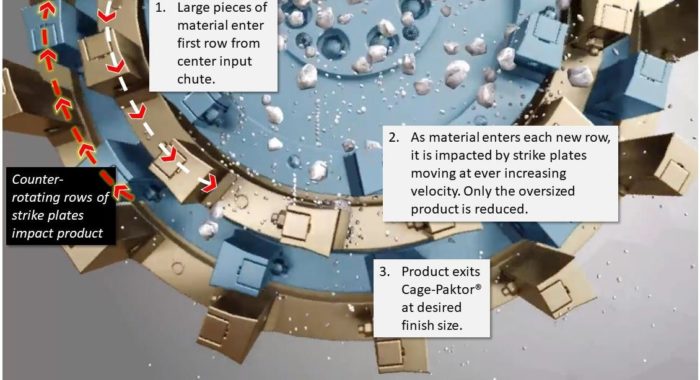 1. Large pieces of material enter first row from center input chute.

2. As material enters each new row, it is impacted by strike plates moving at ever increasing velocity. Only the oversized product is reduced.

Counter-rotating rows of strike plates impact product

3. Product exits Cage-Paktor® at desired finish size.